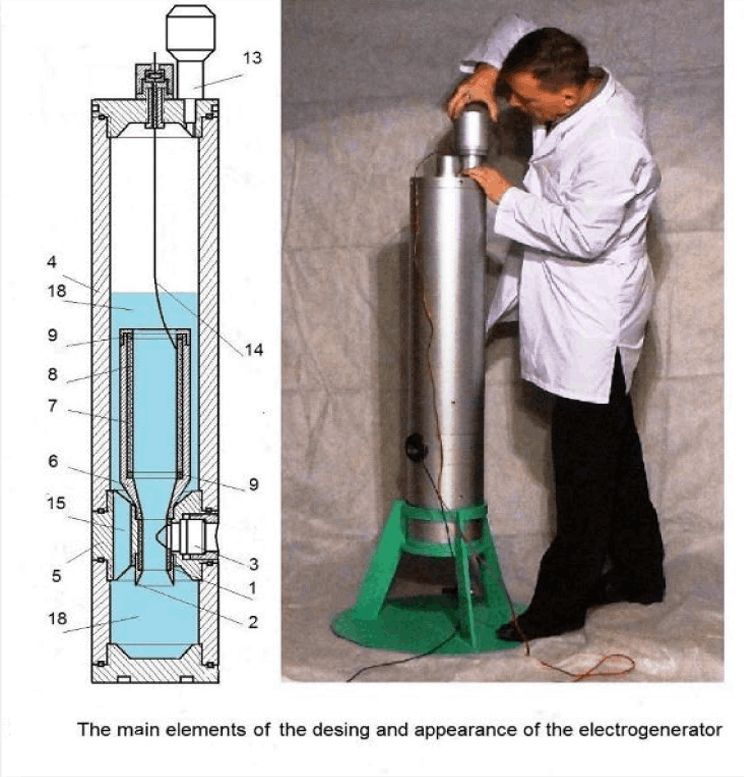 13

4
18
9
8
7
6
15
5
18

14
9
3
1
2

The main elements of the desing and appearance of the electrogenerator